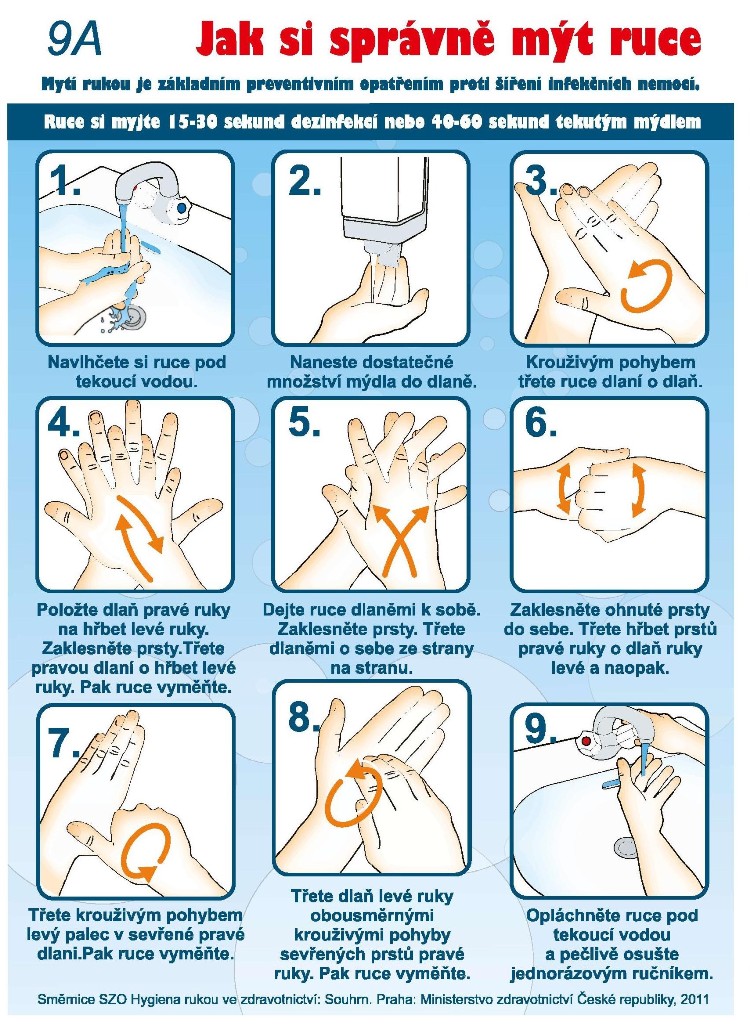 9A

Jak si správně mýt ruce

Mytí rukou je základním preventivním opatřením proti šíření infekčních nemocí.

Ruce si myjte 15-30 sekund dezinfekcí nebo 40-60 sekund tekutým mýdlem

1.

Navlhčete si ruce pod tekoucí vodou.

2.

Naneste dostatečné množství mýdla do dlaně.

3.

Krouživým pohybem třete ruce dlaní o dlaň.

4.

Položte dlaň pravé ruky na hřbet levé ruky. Zaklesněte prsty.Třete pravou dlaní o hřbet levé ruky. Pak ruce vyměňte.

5.

Dejte ruce dlaněmi k sobě. Zaklesněte prsty. Třete dlaněmi o sebe ze strany na stranu.

6.

Zaklesněte ohnuté prsty do sebe. Třete hřbet prstů pravé ruky o dlaň ruky levé a naopak.

7.

Třete krouživým pohybem levý palec v sevřené pravé dlani.Pak ruce vyměňte.

8.

Třete dlaň levé ruky obousměrnými krouživými pohyby sevřených prstů pravé ruky. Pak ruce vyměňte.

9.

Opláchněte ruce pod tekoucí vodou a pečlivě osušte jednorázovým ručníkem.

Směrnice SZO Hygiena rukou ve zdravotnictví: Souhrn. Praha: Ministerstvo zdravotnictví České republiky, 2011